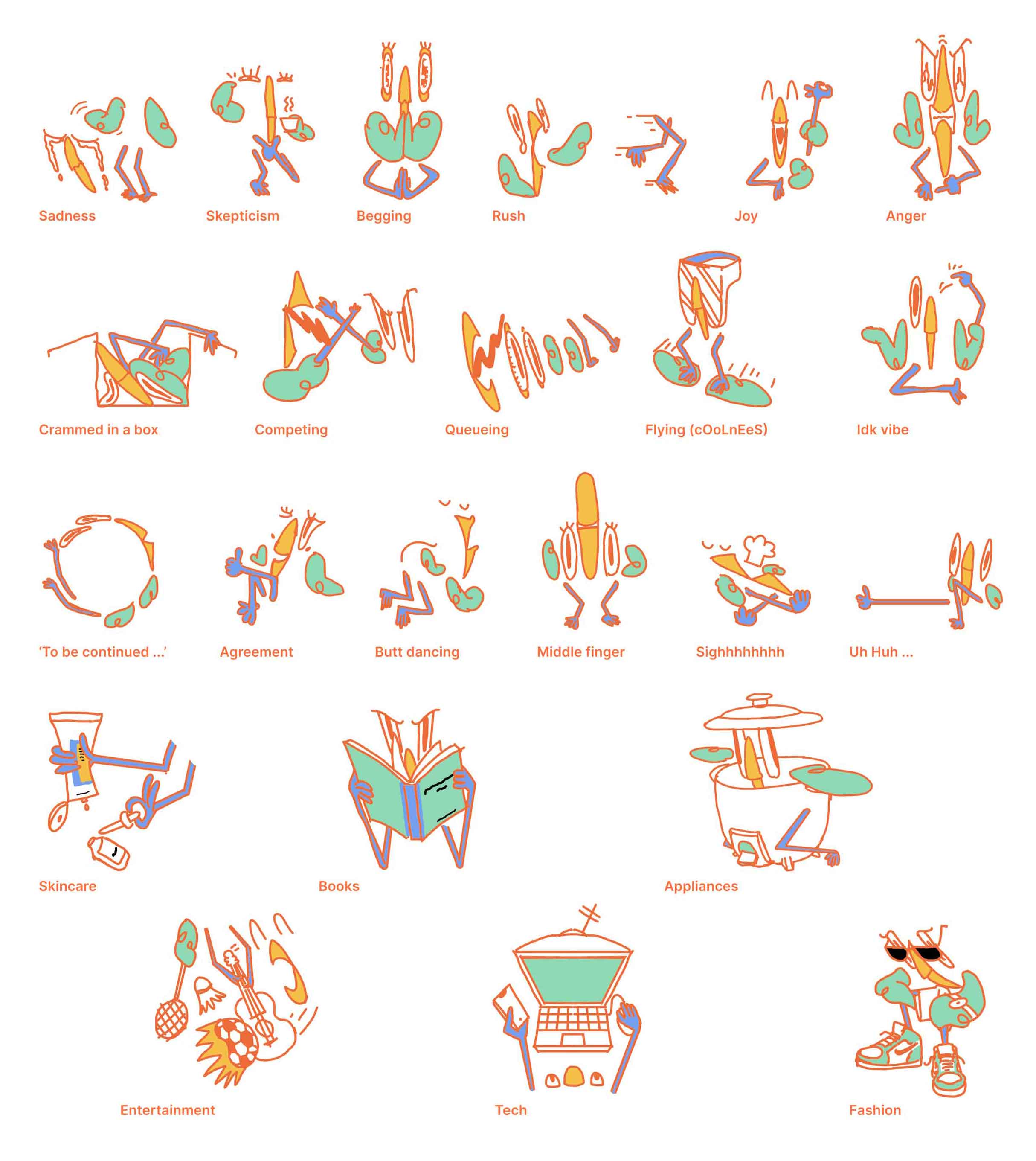 Sadness
Skepticism
Begging
Rush
Joy
Anger

Crammed in a box
Competing
Queueing
Flying (cOoLnEeS)
Idk vibe

'To be continued ...'
Agreement
Butt dancing
Middle finger
Sighhhhhhhh
Uh Huh ...

Skincare
Books
Appliances

Entertainment
Tech
Fashion